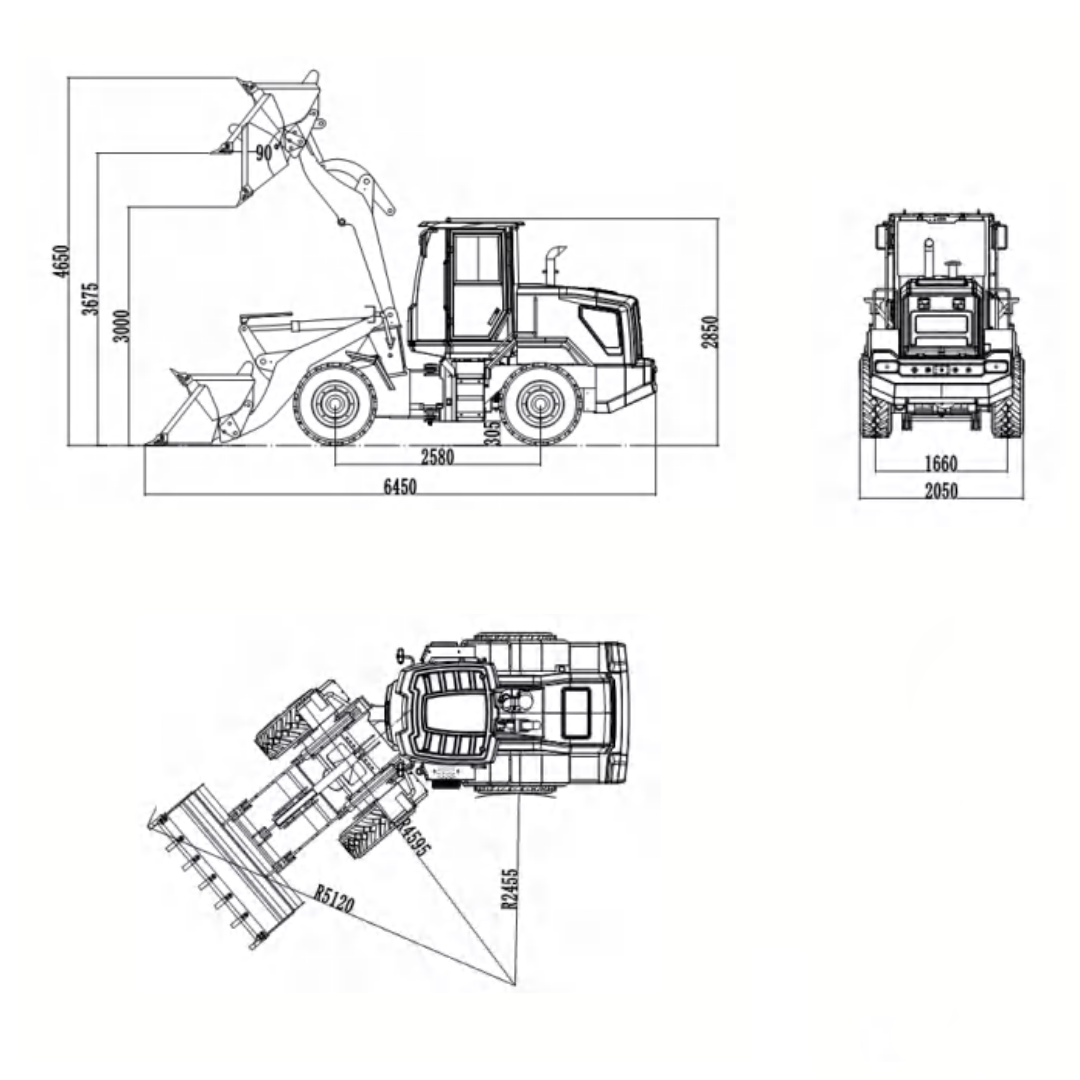 4650
3675
3000
90°
2850
305
2580
6450
1660
2050
R4595
R2455
R5120