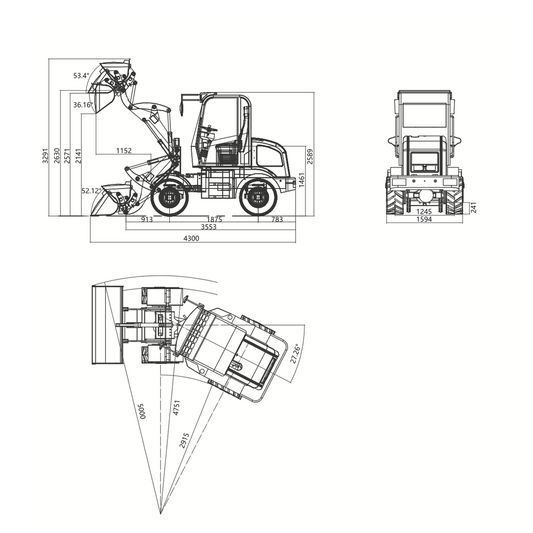 53.4°
36.16°
3291
2630
2571
2141
1152
52.12°
2589
1461
913
1875
783
3553
4300
1245
1594
241
27.26°
5000
4751
2915